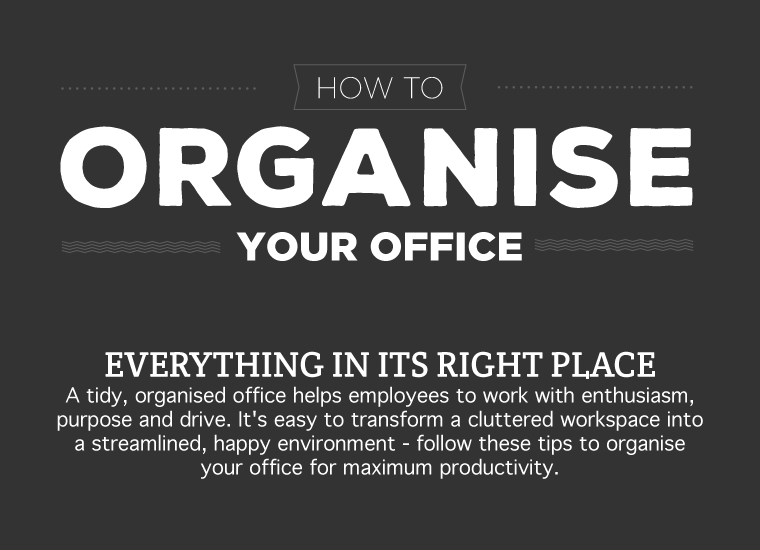 HOW TO

ORGANISE

YOUR OFFICE

EVERYTHING IN ITS RIGHT PLACE

A tidy, organised office helps employees to work with enthusiasm, purpose and drive. It's easy to transform a cluttered workspace into a streamlined, happy environment - follow these tips to organise your office for maximum productivity.