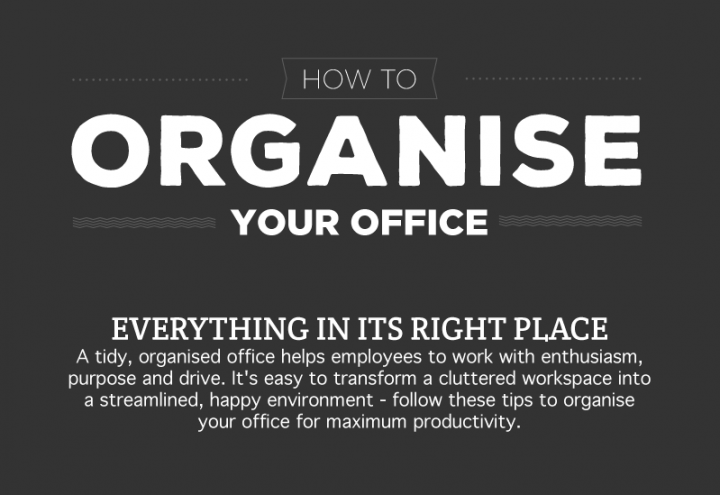 HOW TO
ORGANISE
YOUR OFFICE

EVERYTHING IN ITS RIGHT PLACE
A tidy, organised office helps employees to work with enthusiasm, purpose and drive. It's easy to transform a cluttered workspace into a streamlined, happy environment - follow these tips to organise your office for maximum productivity.