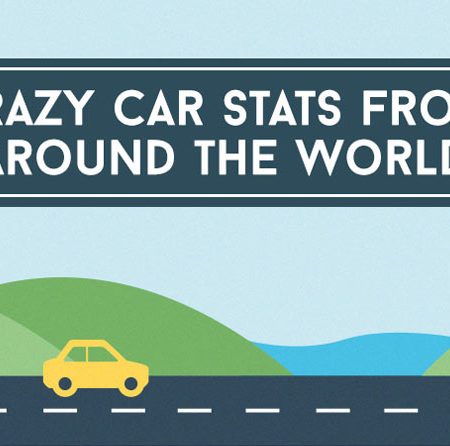 RAZY CAR STATS FRO
AROUND THE WORLD