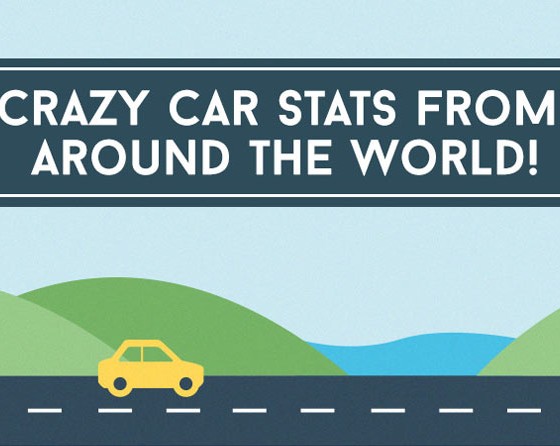 CRAZY CAR STATS FROM AROUND THE WORLD!