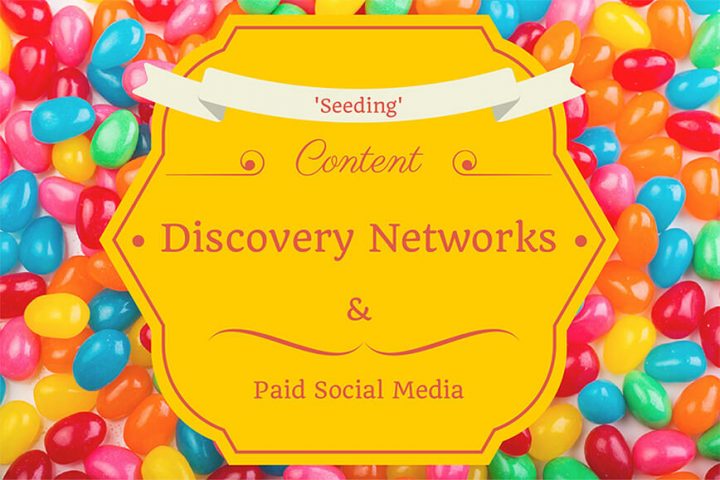 'Seeding'

Content

• Discovery Networks •

&

Paid Social Media