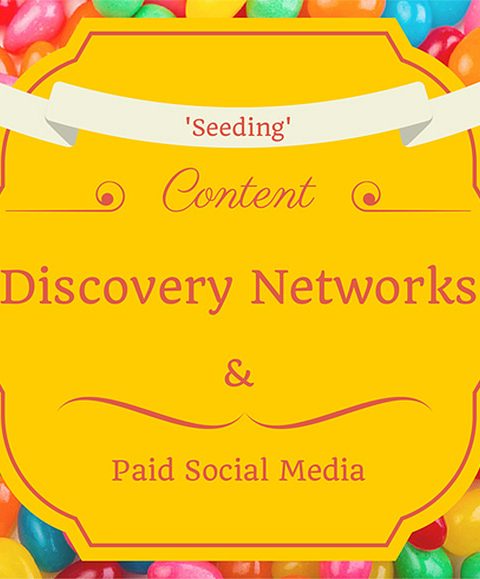 'Seeding'

Content

Discovery Networks

&

Paid Social Media