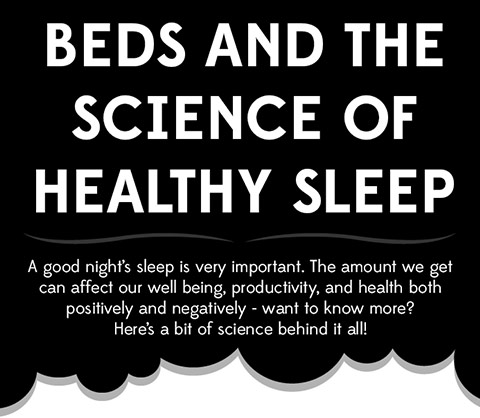 BEDS AND THE SCIENCE OF HEALTHY SLEEP

A good night's sleep is very important. The amount we get can affect our well being, productivity, and health both positively and negatively - want to know more? Here's a bit of science behind it all!