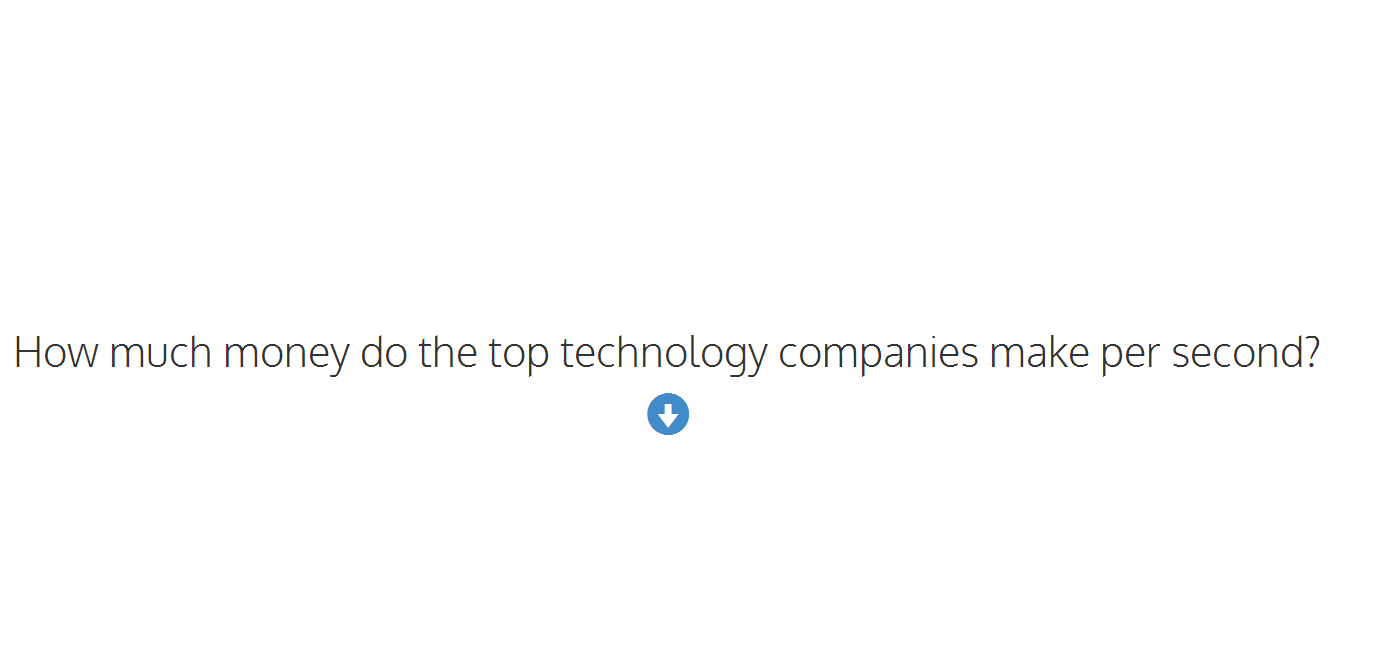 How much money do the top technology companies make per second?