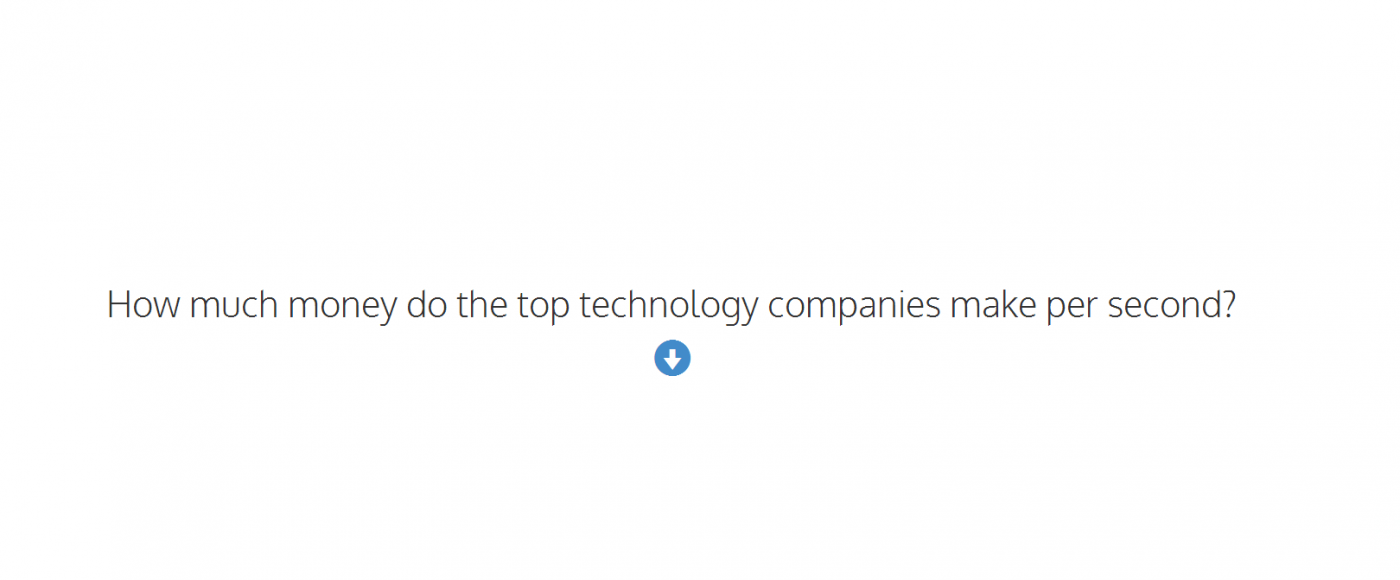 How much money do the top technology companies make per second?